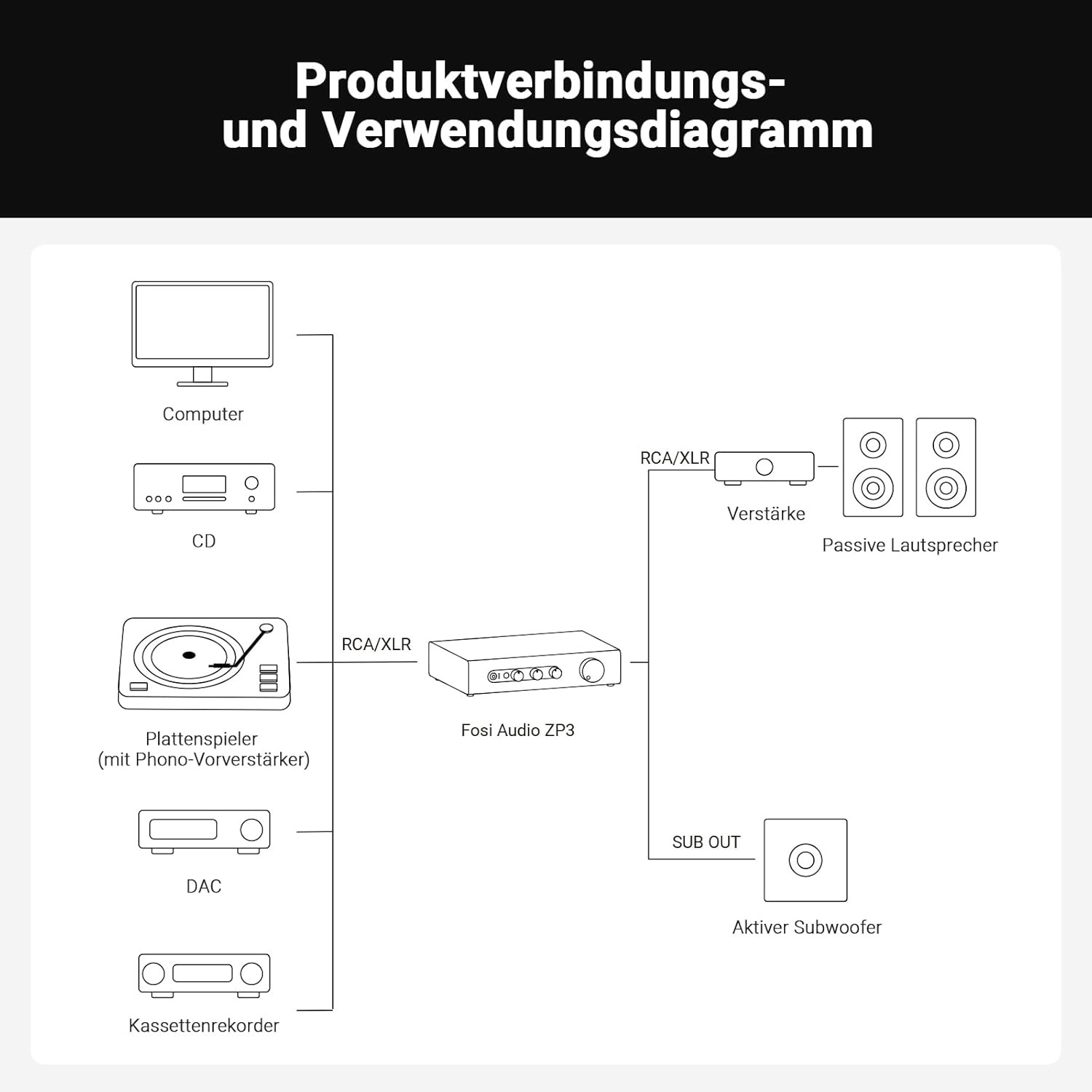 Produktverbindungs- und Verwendungsdiagramm

Computer

CD

Plattenspieler
(mit Phono-Vorverstärker)

DAC

Kassettenrekorder

RCA/XLR

Fosi Audio ZP3

RCA/XLR

Verstärke

Passive Lautsprecher

SUB OUT

Aktiver Subwoofer